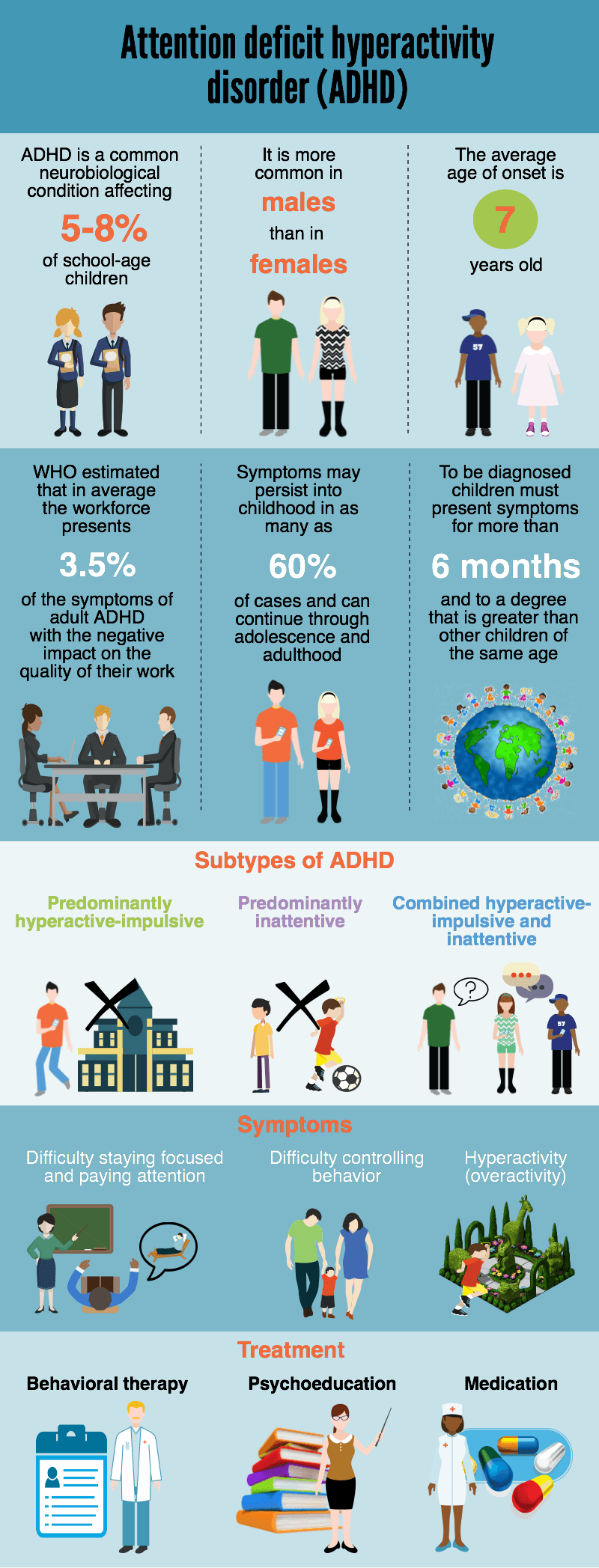 Attention deficit hyperactivity disorder (ADHD)

ADHD is a common neurobiological condition affecting

5-8%

of school-age children

It is more common in

males

than in

females

The average age of onset is

7

years old

57

WHO estimated that in average the workforce presents

3.5%

of the symptoms of adult ADHD with the negative impact on the quality of their work

Symptoms may persist into childhood in as many as

60%

of cases and can continue through adolescence and adulthood

To be diagnosed children must present symptoms for more than

6 months

and to a degree that is greater than other children of the same age

Subtypes of ADHD

Predominantly hyperactive-impulsive

Predominantly inattentive

Combined hyperactive-impulsive and inattentive

57

Symptoms

Difficulty staying focused and paying attention

Difficulty controlling behavior

Hyperactivity (overactivity)

Treatment

Behavioral therapy

Psychoeducation

Medication